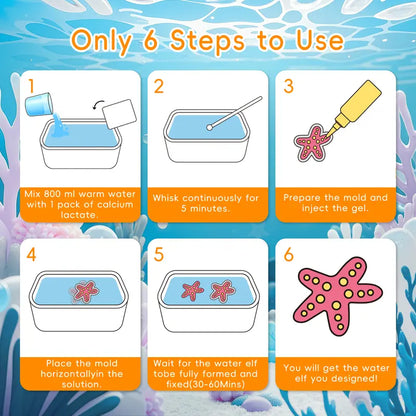 Only 6 Steps to Use

1
Mix 800 ml warm water with 1 pack of calcium lactate.

2
Whisk continuously for 5 minutes.

3
Prepare the mold and inject the gel.

4
Place the mold horizontallyin the solution.

5
Wait for the water elf tobe fully formed and fixed(30-60Mins)

6
You will get the water elf you designed!